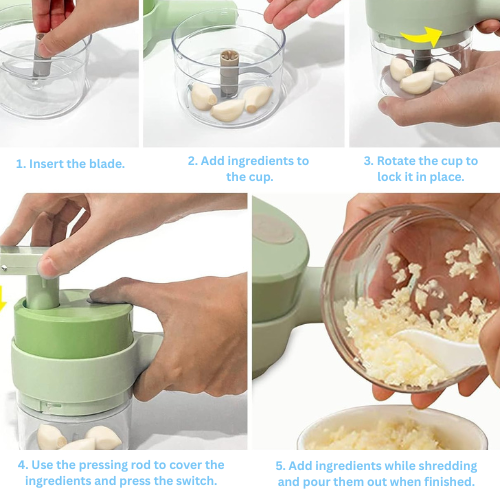 1. Insert the blade.

2. Add ingredients to the cup.

3. Rotate the cup to lock it in place.

4. Use the pressing rod to cover the ingredients and press the switch.

5. Add ingredients while shredding and pour them out when finished.