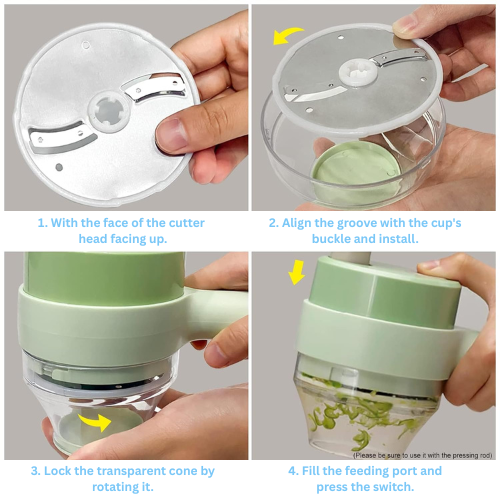 1. With the face of the cutter head facing up.

2. Align the groove with the cup's buckle and install.

(Please be sure to use it with the pressing rod)

3. Lock the transparent cone by rotating it.

4. Fill the feeding port and press the switch.